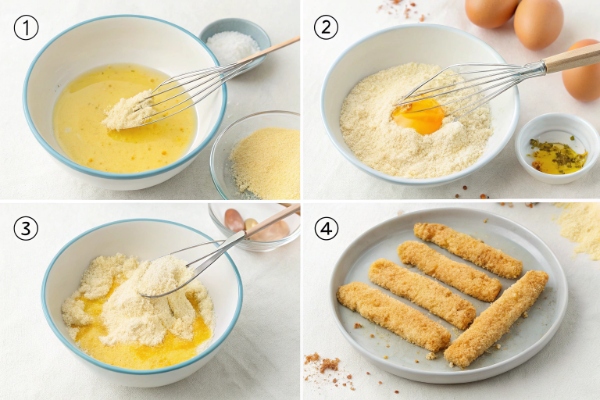 1
2
3
4