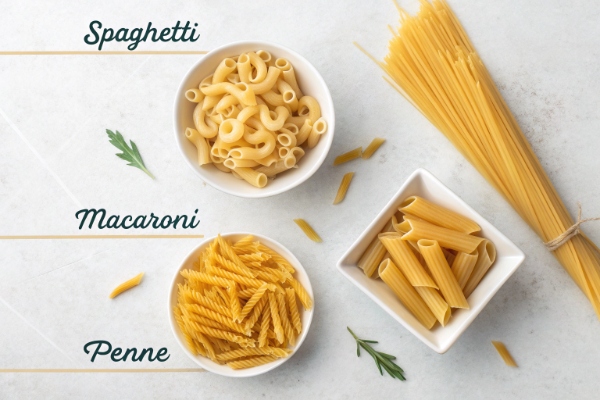 Spaghetti

Macaroni

Penne